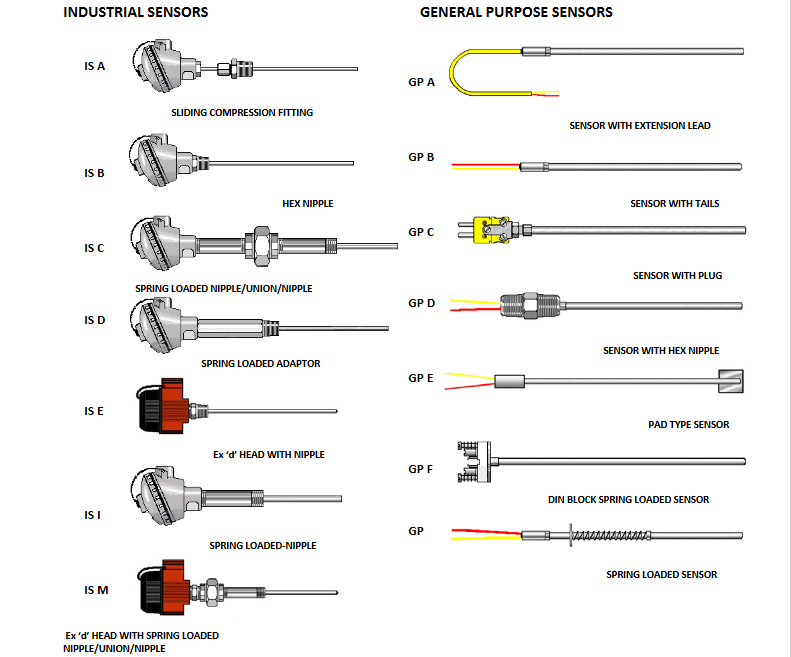 INDUSTRIAL SENSORS

IS A

SLIDING COMPRESSION FITTING

IS B

HEX NIPPLE

IS C

SPRING LOADED NIPPLE/UNION/NIPPLE

IS D

SPRING LOADED ADAPTOR

IS E

Ex 'd' HEAD WITH NIPPLE

IS I

SPRING LOADED-NIPPLE

IS M

Ex 'd' HEAD WITH SPRING LOADED NIPPLE/UNION/NIPPLE

GENERAL PURPOSE SENSORS

GP A

SENSOR WITH EXTENSION LEAD

GP B

SENSOR WITH TAILS

GP C

SENSOR WITH PLUG

GP D

SENSOR WITH HEX NIPPLE

GP E

PAD TYPE SENSOR

GP F

DIN BLOCK SPRING LOADED SENSOR

GP

SPRING LOADED SENSOR